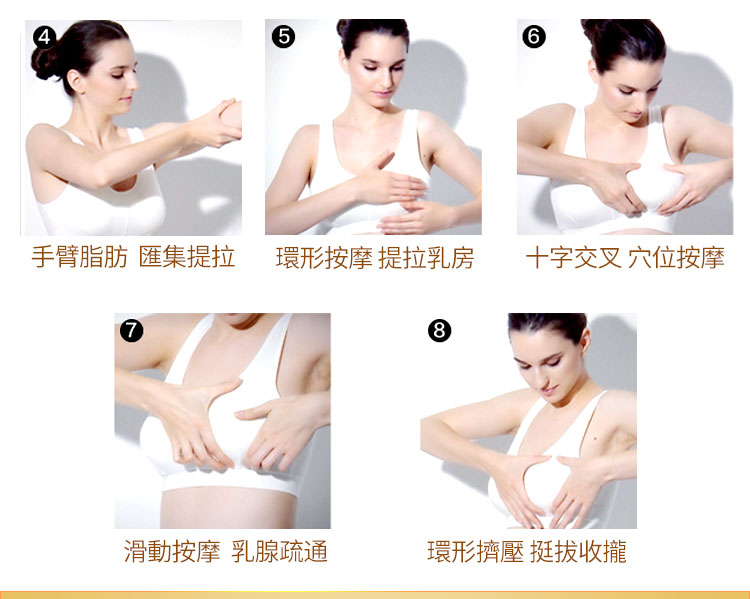 4
手臂脂肪 匯集提拉

5
環形按摩 提拉乳房

6
十字交叉 穴位按摩

7
滑動按摩 乳腺疏通

8
環形擠壓 挺拔收攏