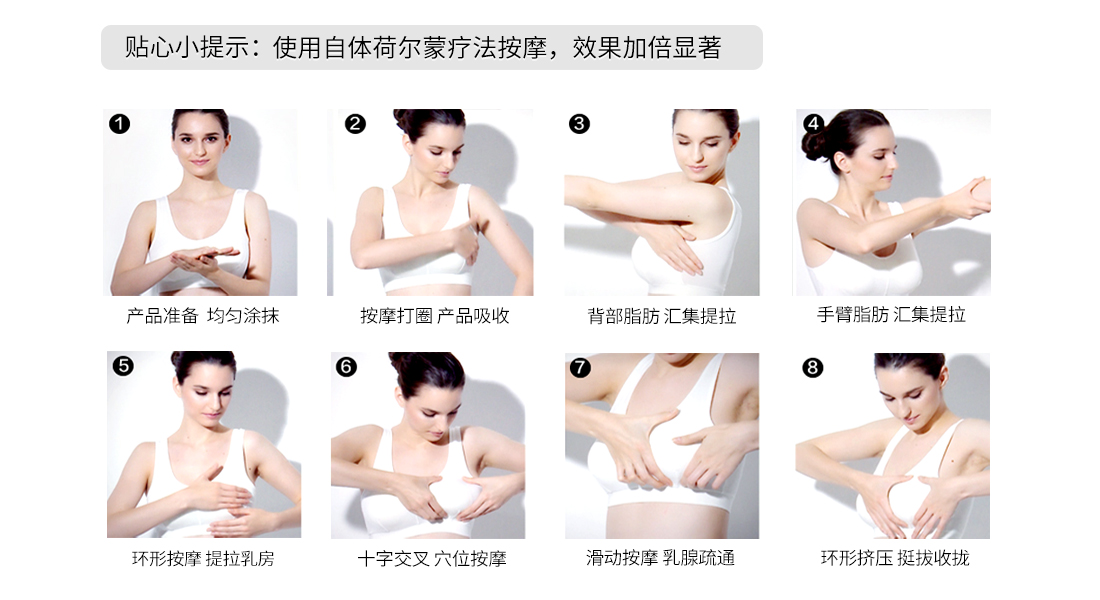 贴心小提示：使用自体荷尔蒙疗法按摩，效果加倍显著

❶
产品准备 均匀涂抹

❷
按摩打圈 产品吸收

❸
背部脂肪 汇集提拉

❹
手臂脂肪 汇集提拉

❺
环形按摩 提拉乳房

❻
十字交叉 穴位按摩

❼
滑动按摩 乳腺疏通

❽
环形挤压 挺拔收拢